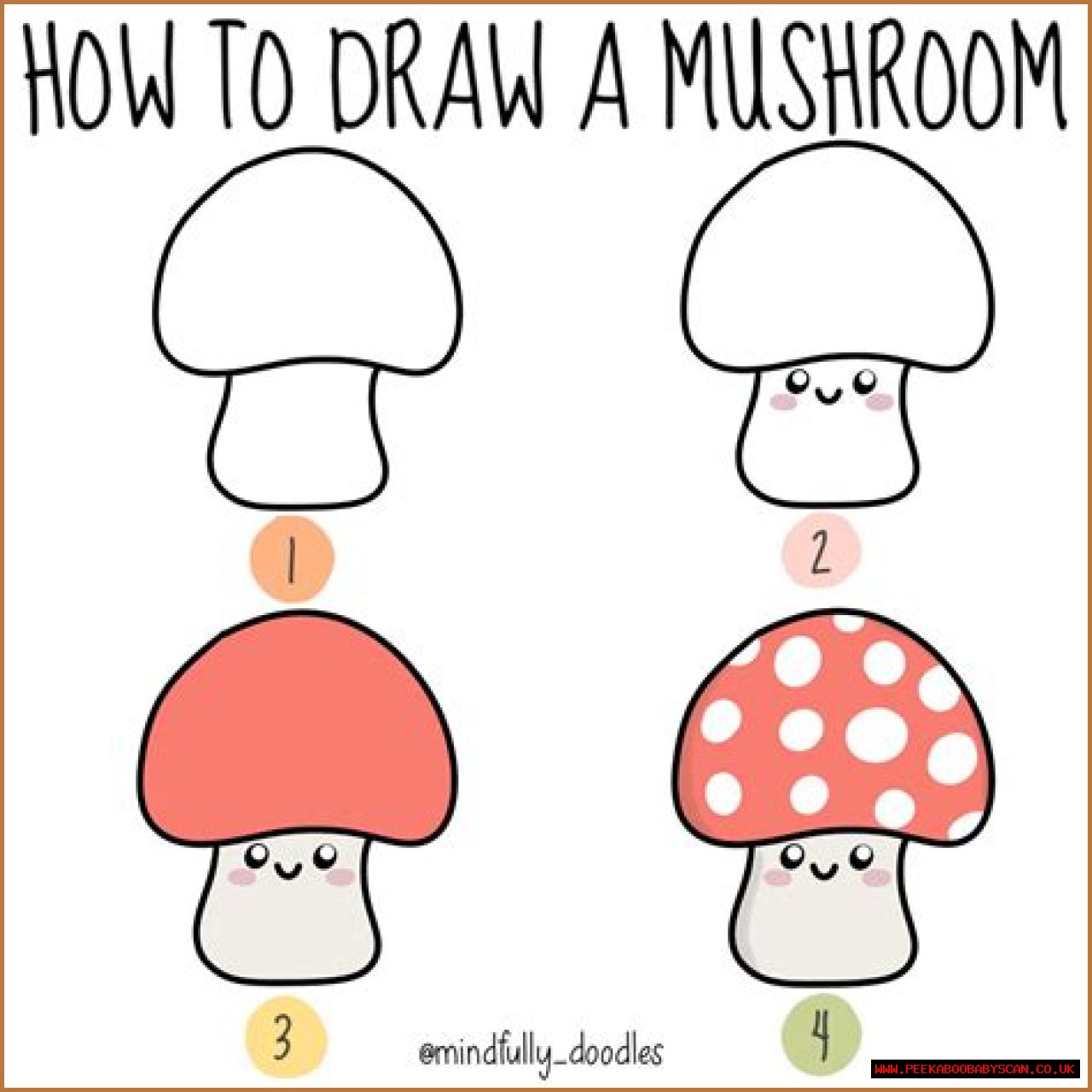 HOW TO DRAW A MUSHROOM

1

2

3

@mindfully_doodles

4

WWW.PEEKABOOBABYSCAN.CO.UK