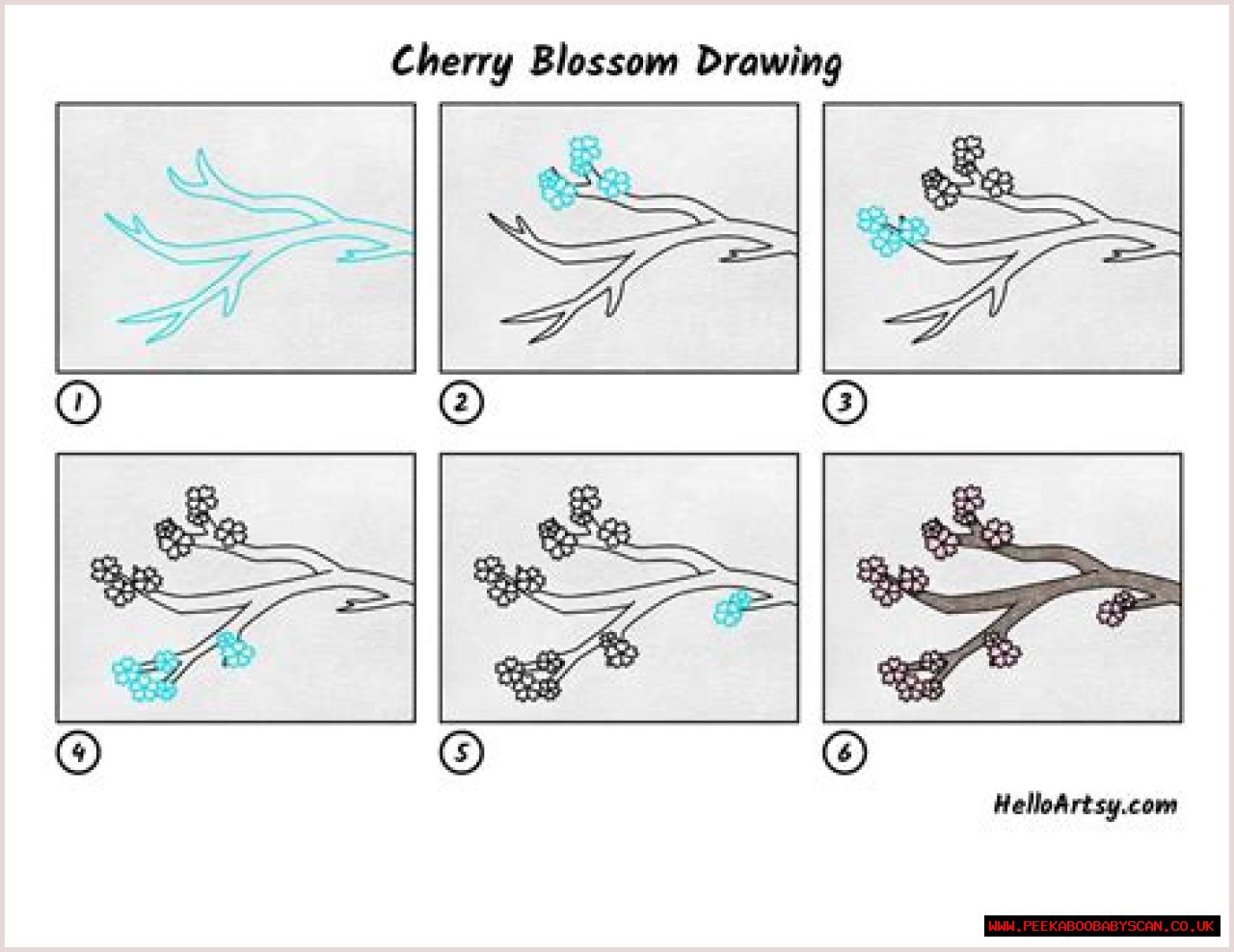 Cherry Blossom Drawing

1

2

3

4

5

6

HelloArtsy.com

WWW.PEEKABOOBABYSCAN.CO.UK